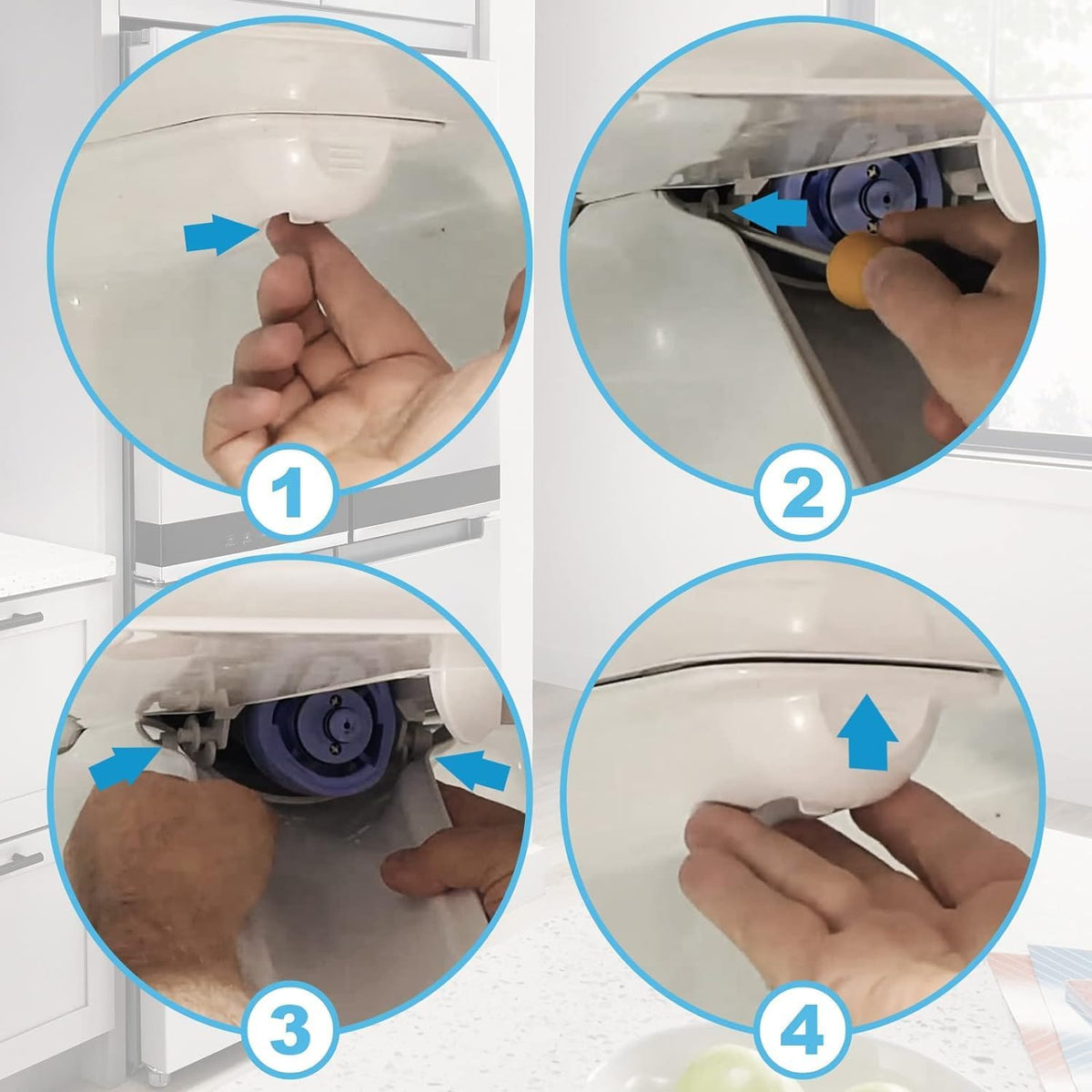 1

2

3

4