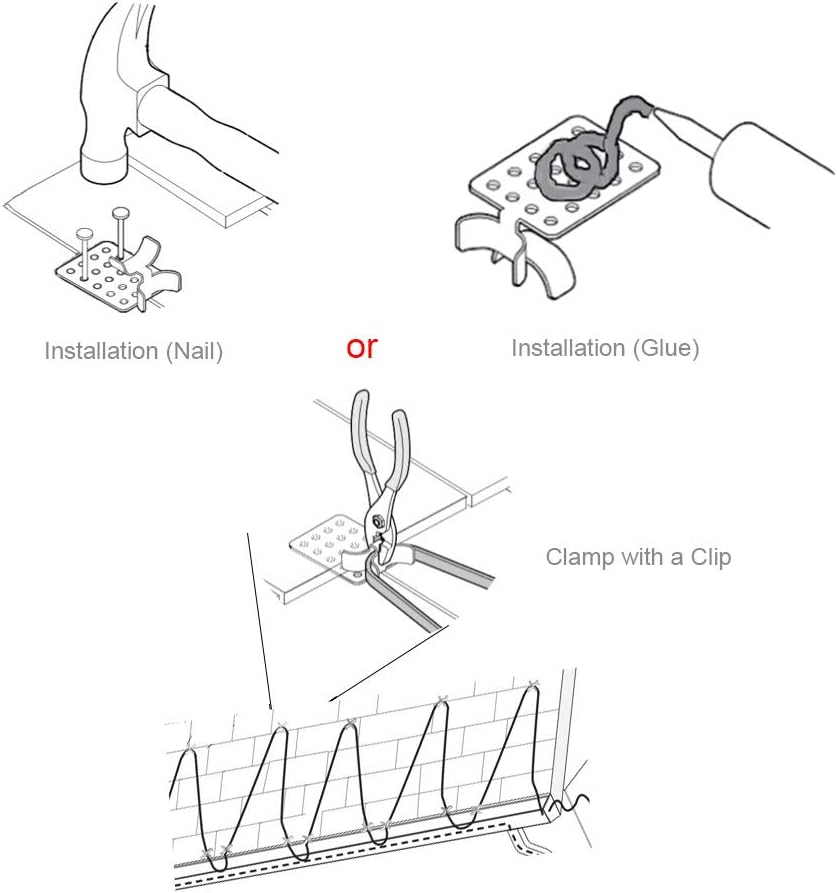 Installation (Nail)

or

Installation (Glue)

Clamp with a Clip